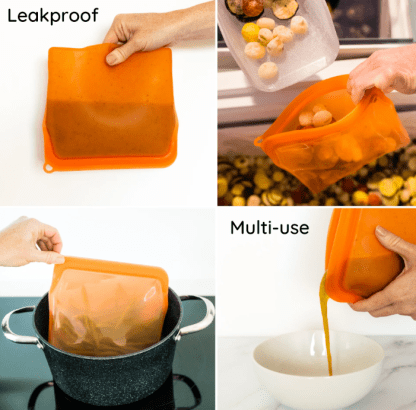 Leakproof

Multi-use