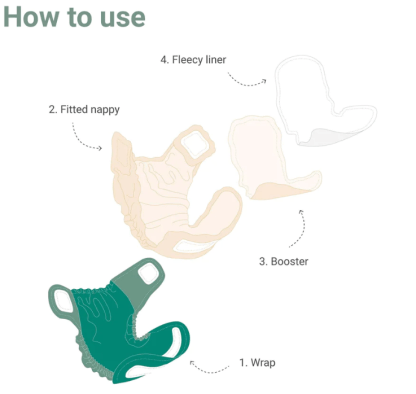 How to use

4. Fleecy liner

2. Fitted nappy

3. Booster

1. Wrap